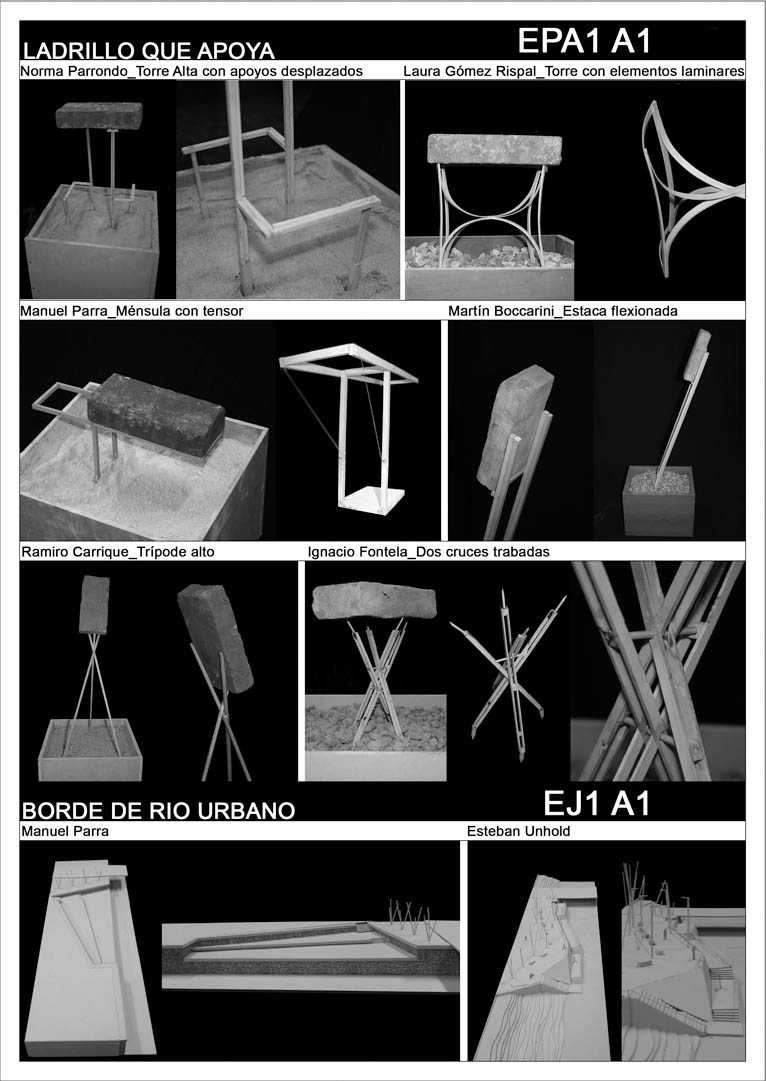 LADRILLO QUE APOYA

EPA1 A1

Norma Parrondo_Torre Alta con apoyos desplazados

Laura Gómez Rispal_Torre con elementos laminares

Manuel Parra_Ménsula con tensor

Martín Boccarini_Estaca flexionada

Ramiro Carrique_Trípode alto

Ignacio Fontela_Dos cruces trabadas

BORDE DE RIO URBANO

EJ1 A1

Manuel Parra

Esteban Unhold